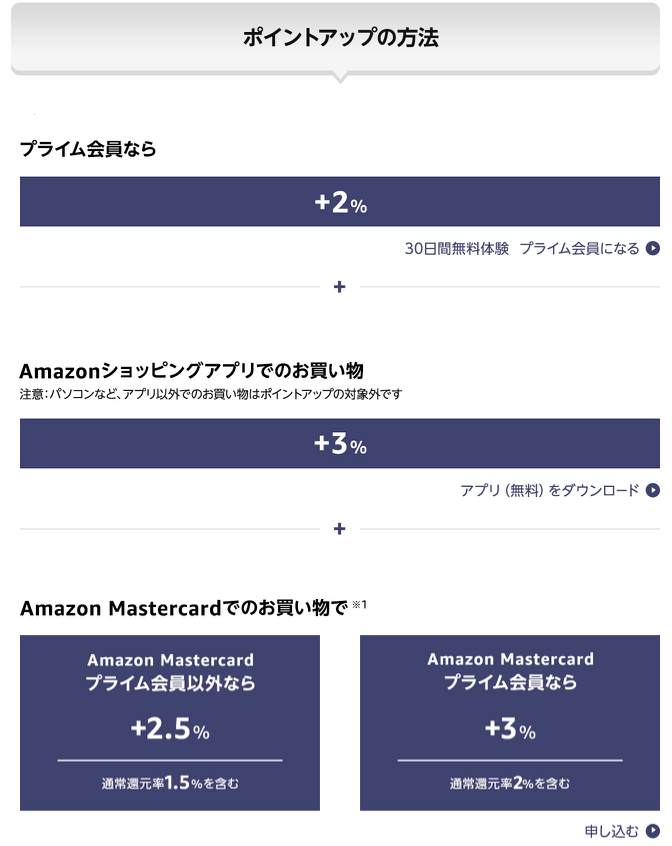 ポイントアップの方法

プライム会員なら

+2%

30日間無料体験　プライム会員になる

+

Amazonショッピングアプリでのお買い物
注意：パソコンなど、アプリ以外でのお買い物はポイントアップの対象外です

+3%

アプリ（無料）をダウンロード

+

Amazon Mastercardでのお買い物で ※1

Amazon Mastercard
プライム会員以外なら

+2.5%

通常還元率1.5%を含む

Amazon Mastercard
プライム会員なら

+3%

通常還元率2%を含む

申し込む